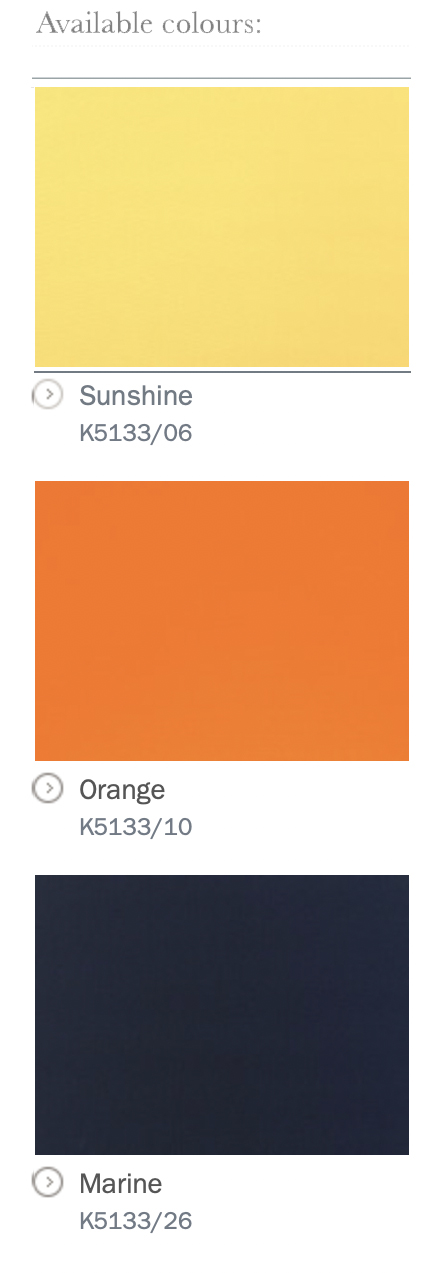 Available colours:

Sunshine
K5133/06

Orange
K5133/10

Marine
K5133/26